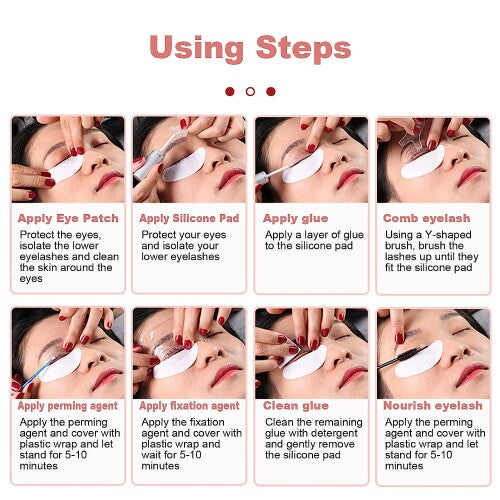 Using Steps

Apply Eye Patch
Protect the eyes, isolate the lower eyelashes and clean the skin around the eyes

Apply Silicone Pad
Protect your eyes and isolate your lower eyelashes

Apply glue
Apply a layer of glue to the silicone pad

Comb eyelash
Using a Y-shaped brush, brush the lashes up until they fit the silicone pad

Apply perming agent
Apply the perming agent and cover with plastic wrap and let stand for 5-10 minutes

Apply fixation agent
Apply the fixation agent and cover with plastic wrap and wait for 5-10 minutes

Clean glue
Clean the remaining glue with detergent and gently remove the silicone pad

Nourish eyelash
Apply the perming agent and cover with plastic wrap and let stand for 5-10 minutes