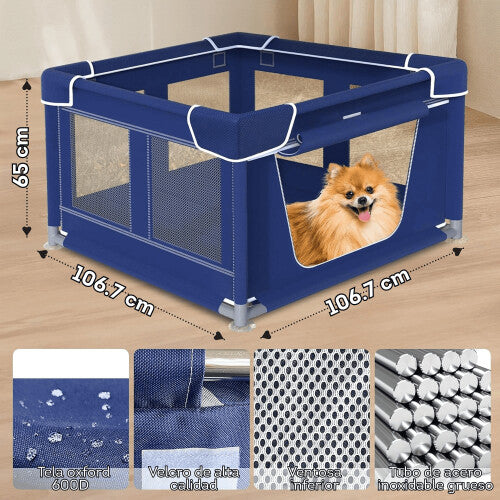 65 cm

106.7 cm

106.7 cm

Tela oxford 600D

Velcro de alta calidad

Ventosa inferior

Tubo de acero inoxidable grueso