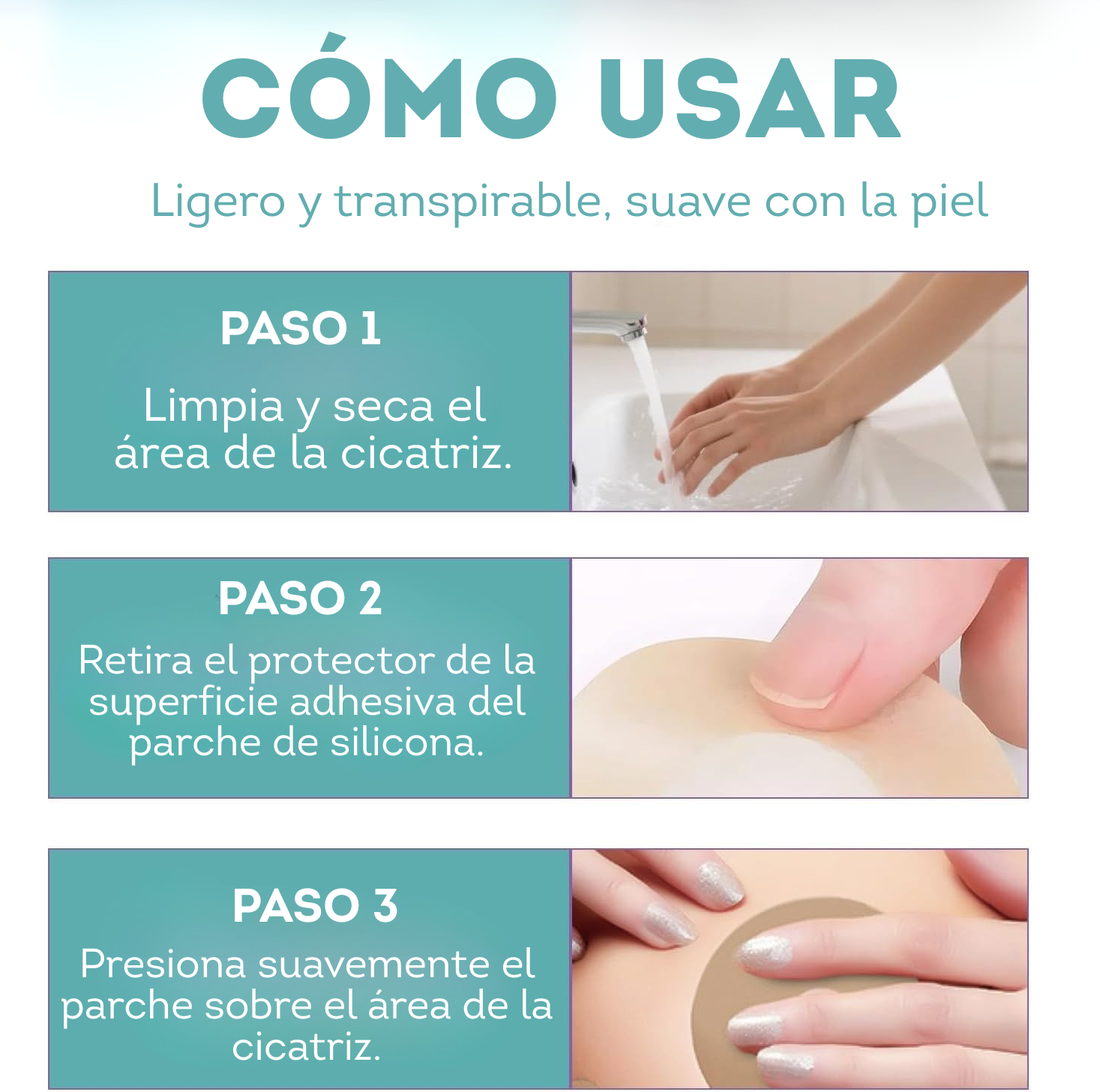 CÓMO USAR

Ligero y transpirable, suave con la piel

PASO 1

Limpia y seca el área de la cicatriz.

PASO 2

Retira el protector de la superficie adhesiva del parche de silicona.

PASO 3

Presiona suavemente el parche sobre el área de la cicatriz.