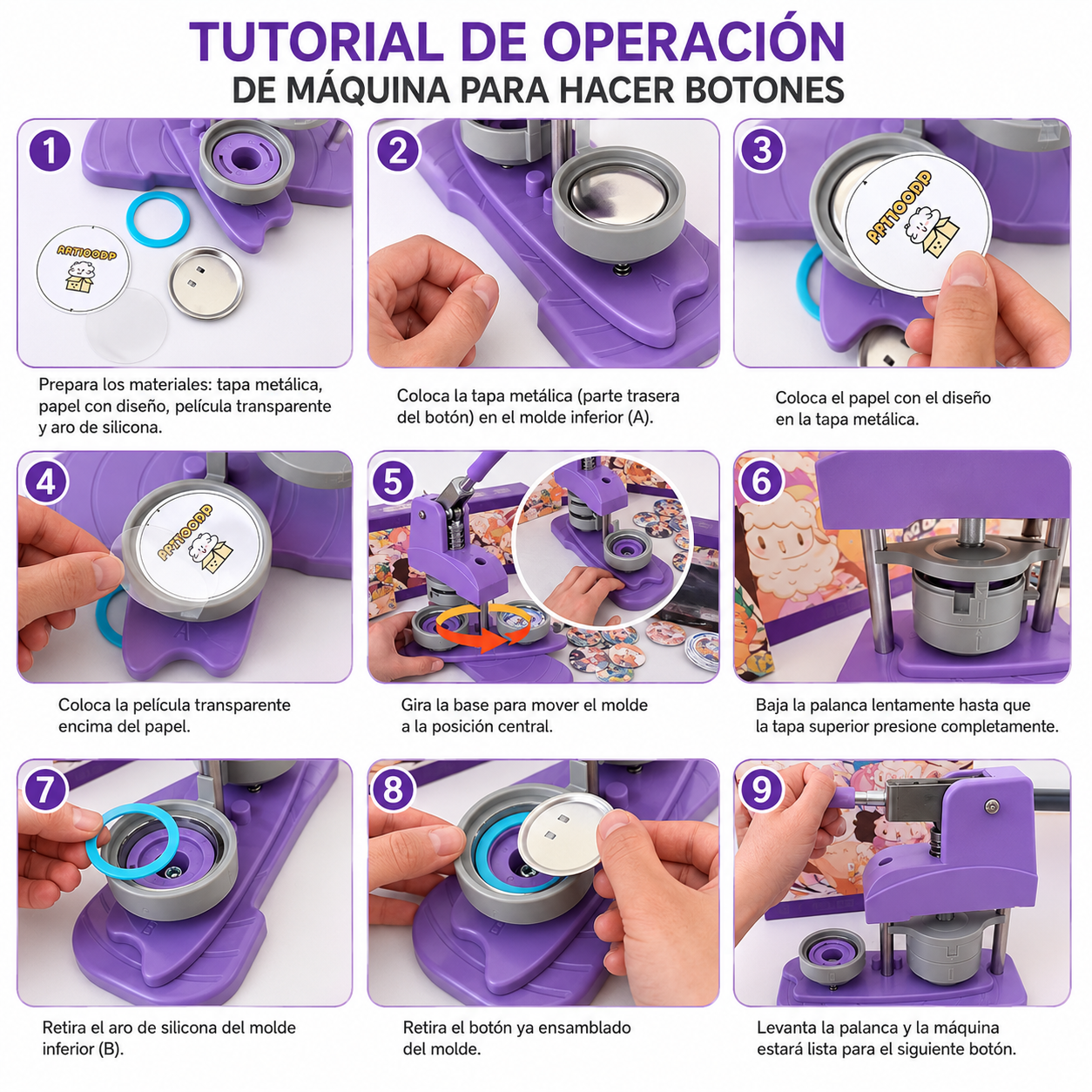 TUTORIAL DE OPERACIÓN
DE MÁQUINA PARA HACER BOTONES

1

ARTIOODP

Prepara los materiales: tapa metálica, papel con diseño, película transparente y aro de silicona.

2

Coloca la tapa metálica (parte trasera del botón) en el molde inferior (A).

3

ARTIOODP

Coloca el papel con el diseño en la tapa metálica.

4

ARTIOODP

Coloca la película transparente encima del papel.

5

Gira la base para mover el molde a la posición central.

6

Baja la palanca lentamente hasta que la tapa superior presione completamente.

7

Retira el aro de silicona del molde inferior (B).

8

Retira el botón ya ensamblado del molde.

9

Levanta la palanca y la máquina estará lista para el siguiente botón.