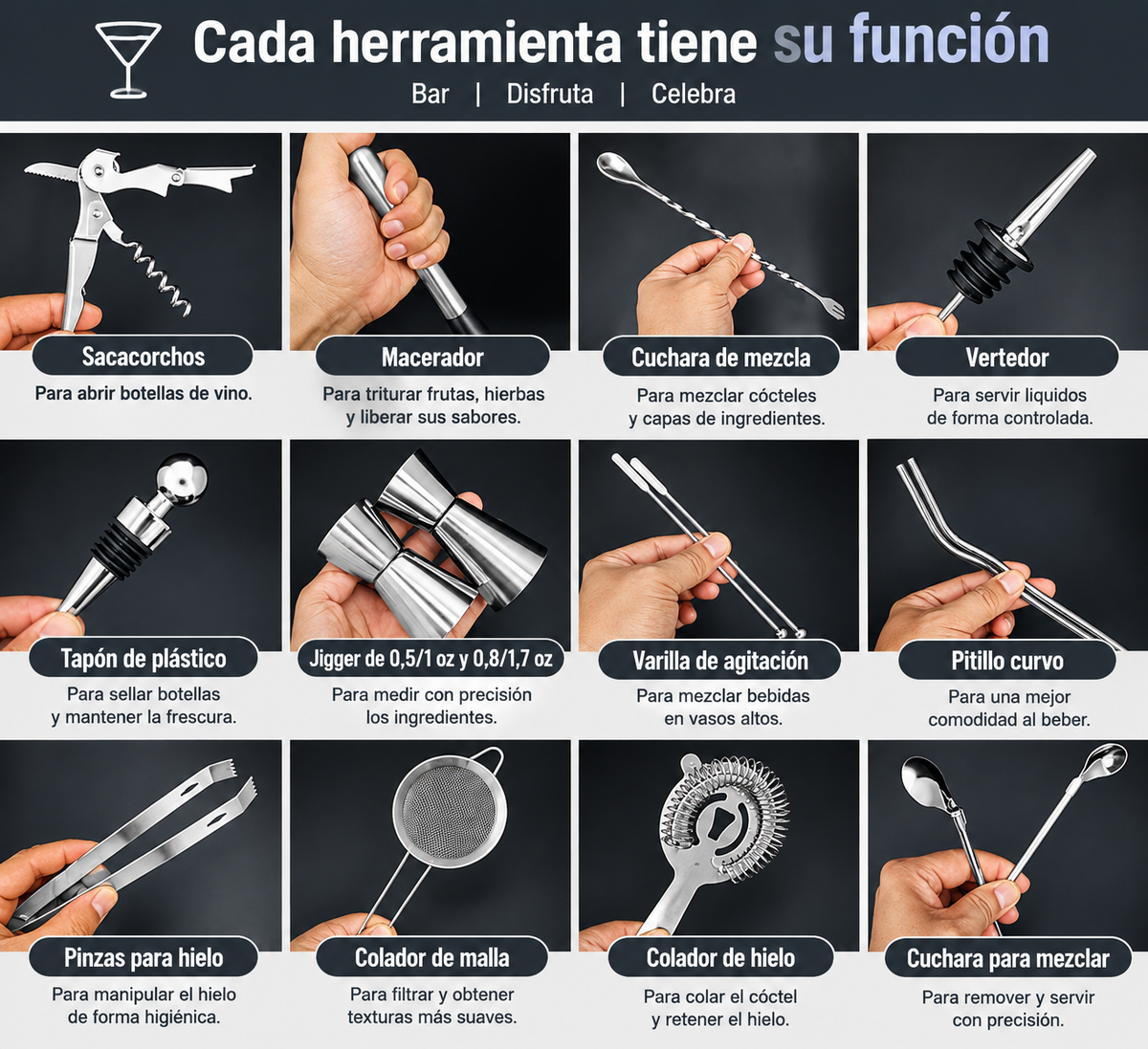 Cada herramienta tiene su función

Bar | Disfruta | Celebra

Sacacorchos

Para abrir botellas de vino.

Macerador

Para triturar frutas, hierbas y liberar sus sabores.

Cuchara de mezcla

Para mezclar cócteles y capas de ingredientes.

Vertedor

Para servir liquidos de forma controlada.

Tapón de plástico

Para sellar botellas y mantener la frescura.

Jigger de 0,5/1 oz y 0,8/1,7 oz

Para medir con precisión los ingredientes.

Varilla de agitación

Para mezclar bebidas en vasos altos.

Pitillo curvo

Para una mejor comodidad al beber.

Pinzas para hielo

Para manipular el hielo de forma higiénica.

Colador de malla

Para filtrar y obtener texturas más suaves.

Colador de hielo

Para colar el cóctel y retener el hielo.

Cuchara para mezclar

Para remover y servir con precisión.