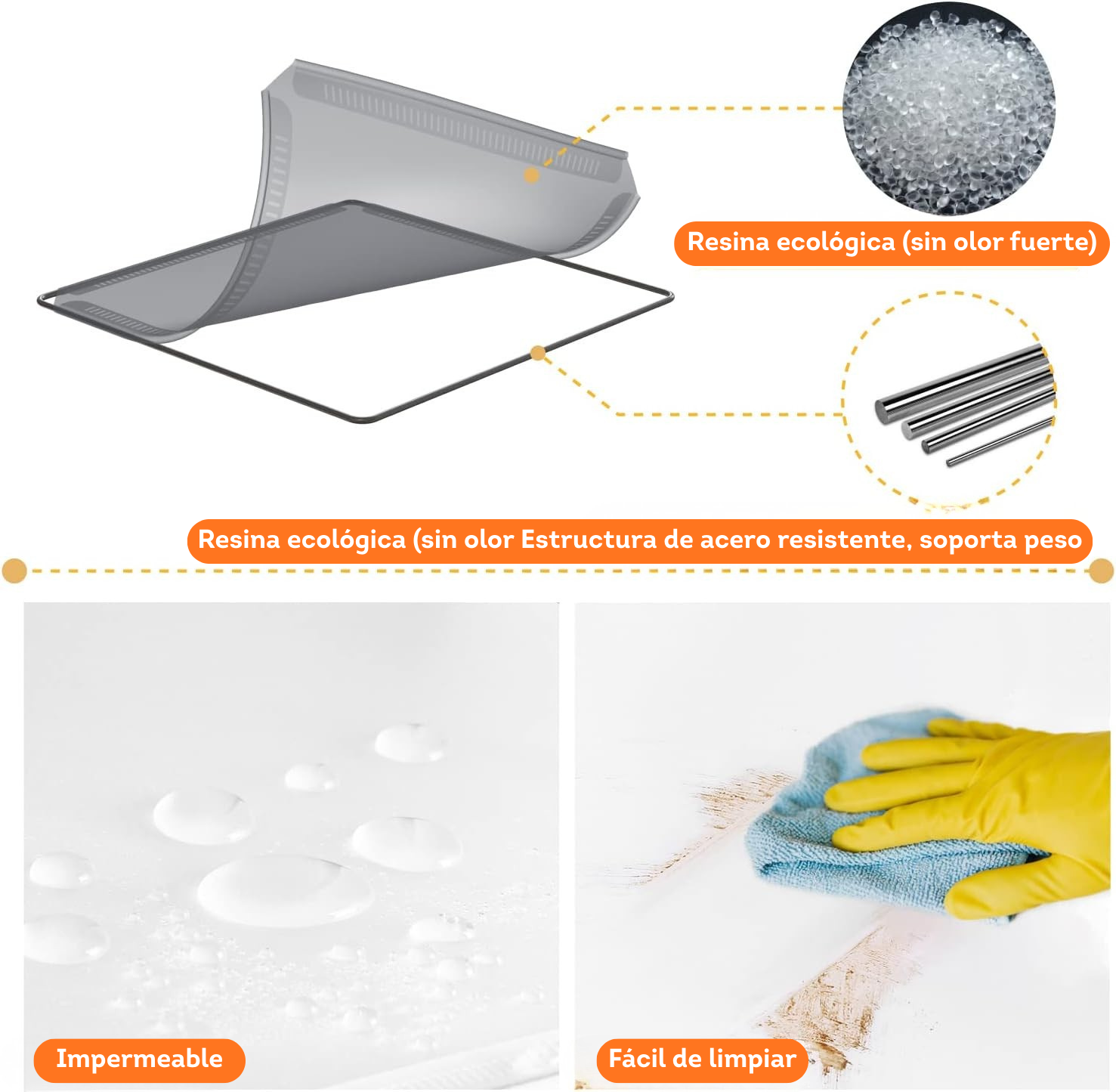 Resina ecológica (sin olor fuerte)

Resina ecológica (sin olor Estructura de acero resistente, soporta peso

Impermeable

Fácil de limpiar